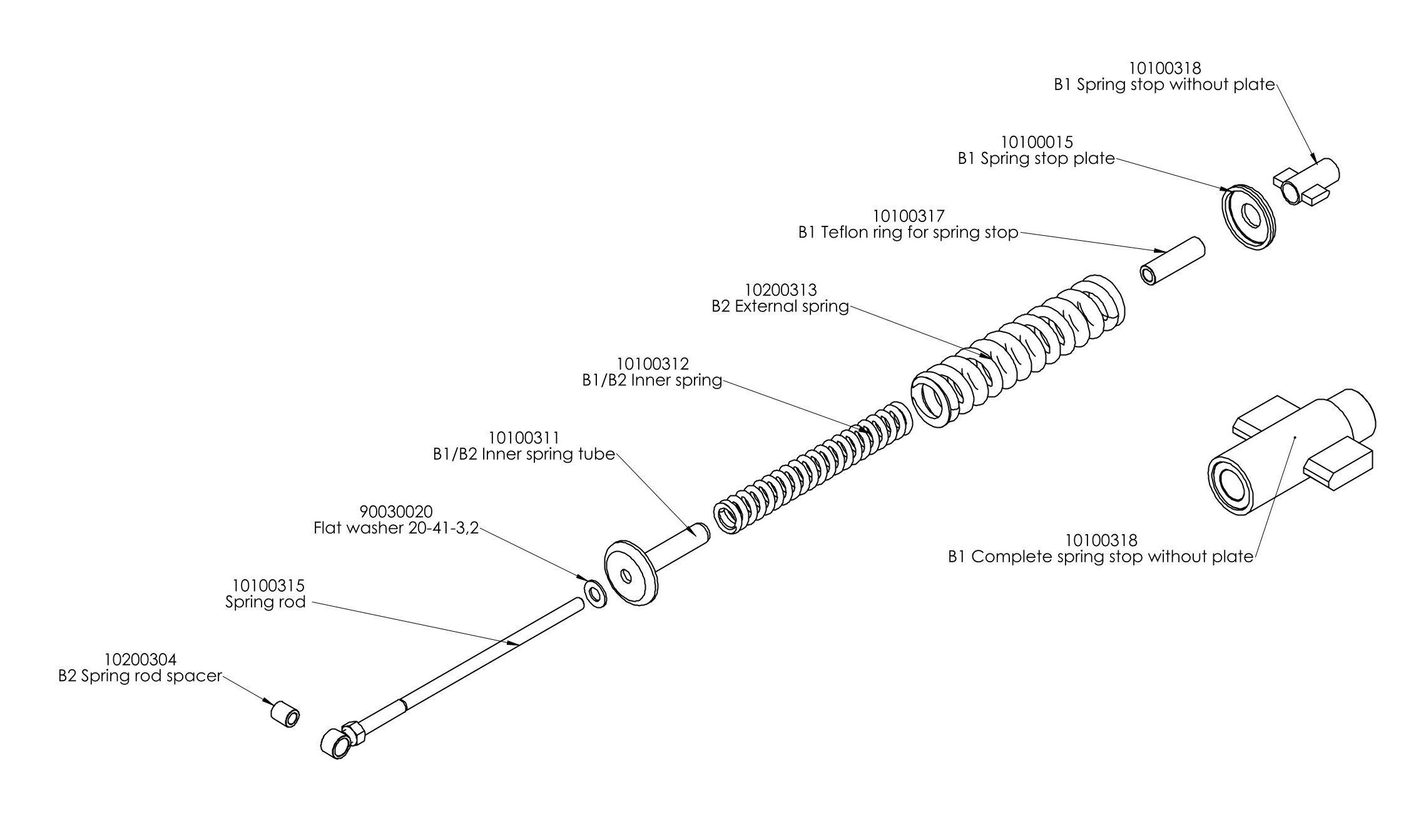 10100318
B1 Spring stop without plate

10100015
B1 Spring stop plate

10100317
B1 Teflon ring for spring stop

10200313
B2 External spring

10100312
B1/B2 Inner spring

10100311
B1/B2 Inner spring tube

90030020
Flat washer 20-41-3,2

10100315
Spring rod

10200304
B2 Spring rod spacer

10100318
B1 Complete spring stop without plate