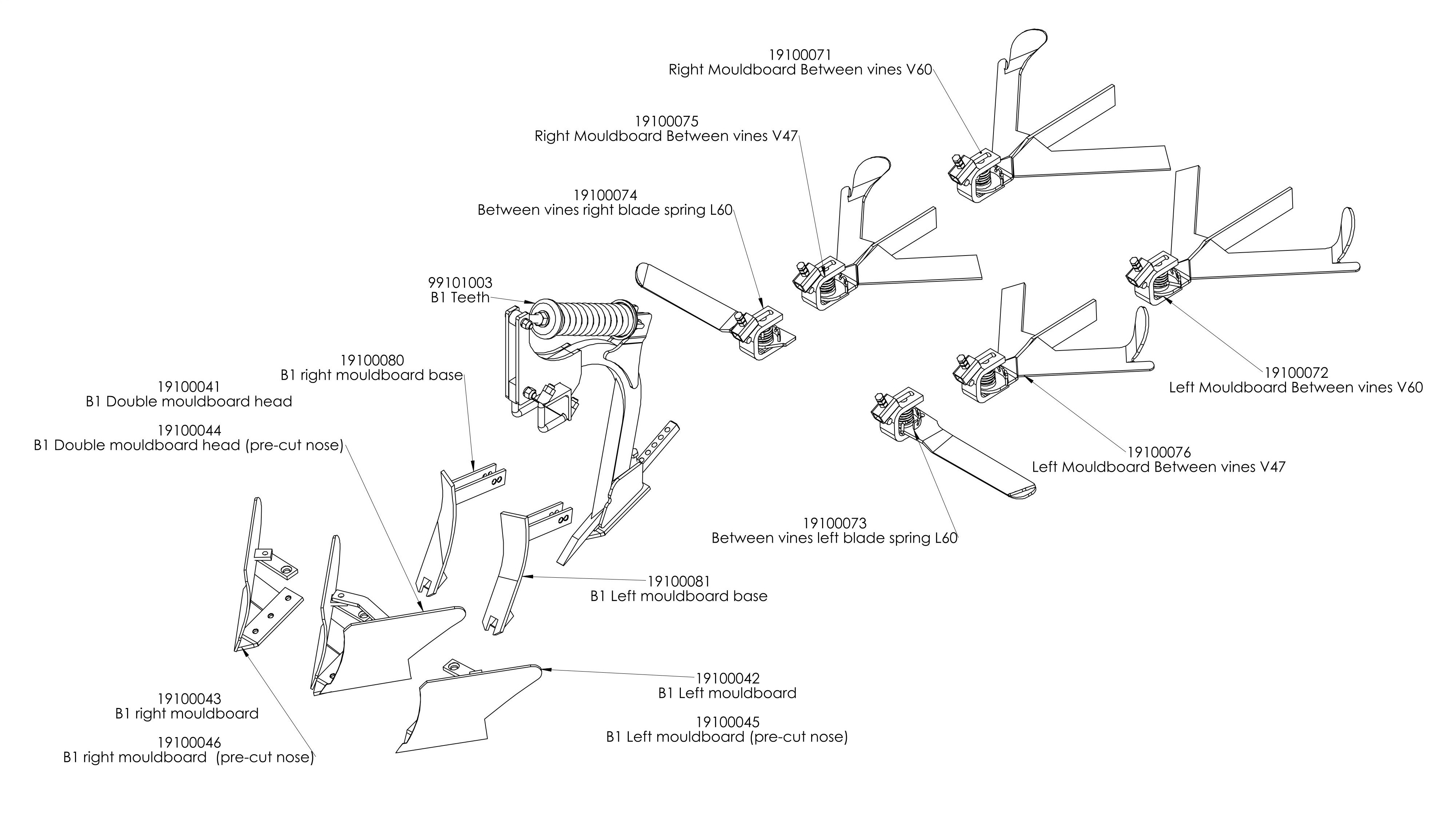 19100071
Right Mouldboard Between vines V60

19100075
Right Mouldboard Between vines V47

19100074
Between vines right blade spring L60

99101003
B1 Teeth

19100080
B1 right mouldboard base

19100041
B1 Double mouldboard head

19100044
B1 Double mouldboard head (pre-cut nose)

19100072
Left Mouldboard Between vines V60

19100076
Left Mouldboard Between vines V47

19100073
Between vines left blade spring L60

19100081
B1 Left mouldboard base

19100042
B1 Left mouldboard

19100045
B1 Left mouldboard (pre-cut nose)

19100043
B1 right mouldboard

19100046
B1 right mouldboard (pre-cut nose)