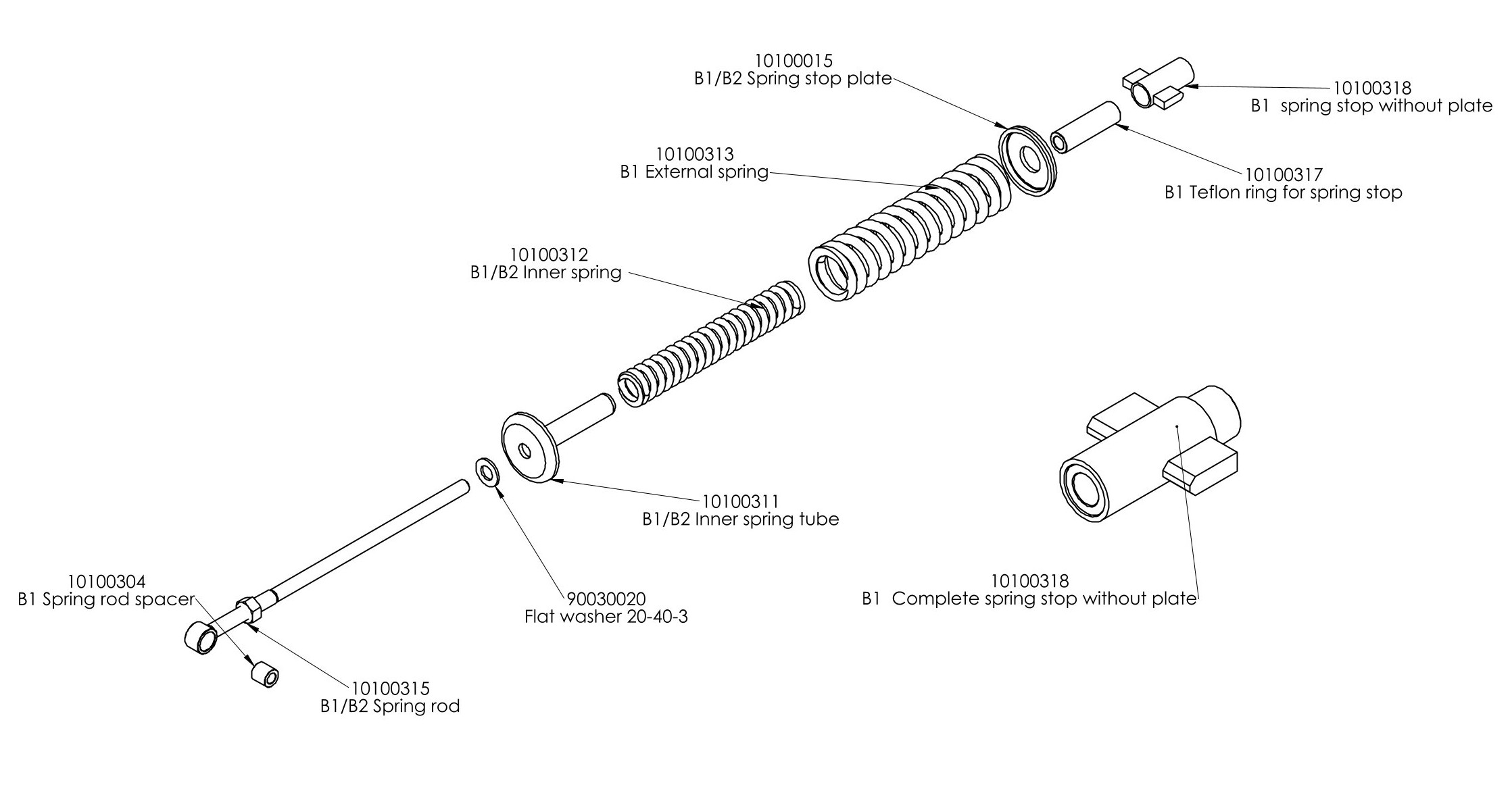 10100015
B1/B2 Spring stop plate

10100318
B1 spring stop without plate

10100313
B1 External spring

10100317
B1 Teflon ring for spring stop

10100312
B1/B2 Inner spring

10100311
B1/B2 Inner spring tube

10100304
B1 Spring rod spacer

90030020
Flat washer 20-40-3

10100318
B1 Complete spring stop without plate

10100315
B1/B2 Spring rod