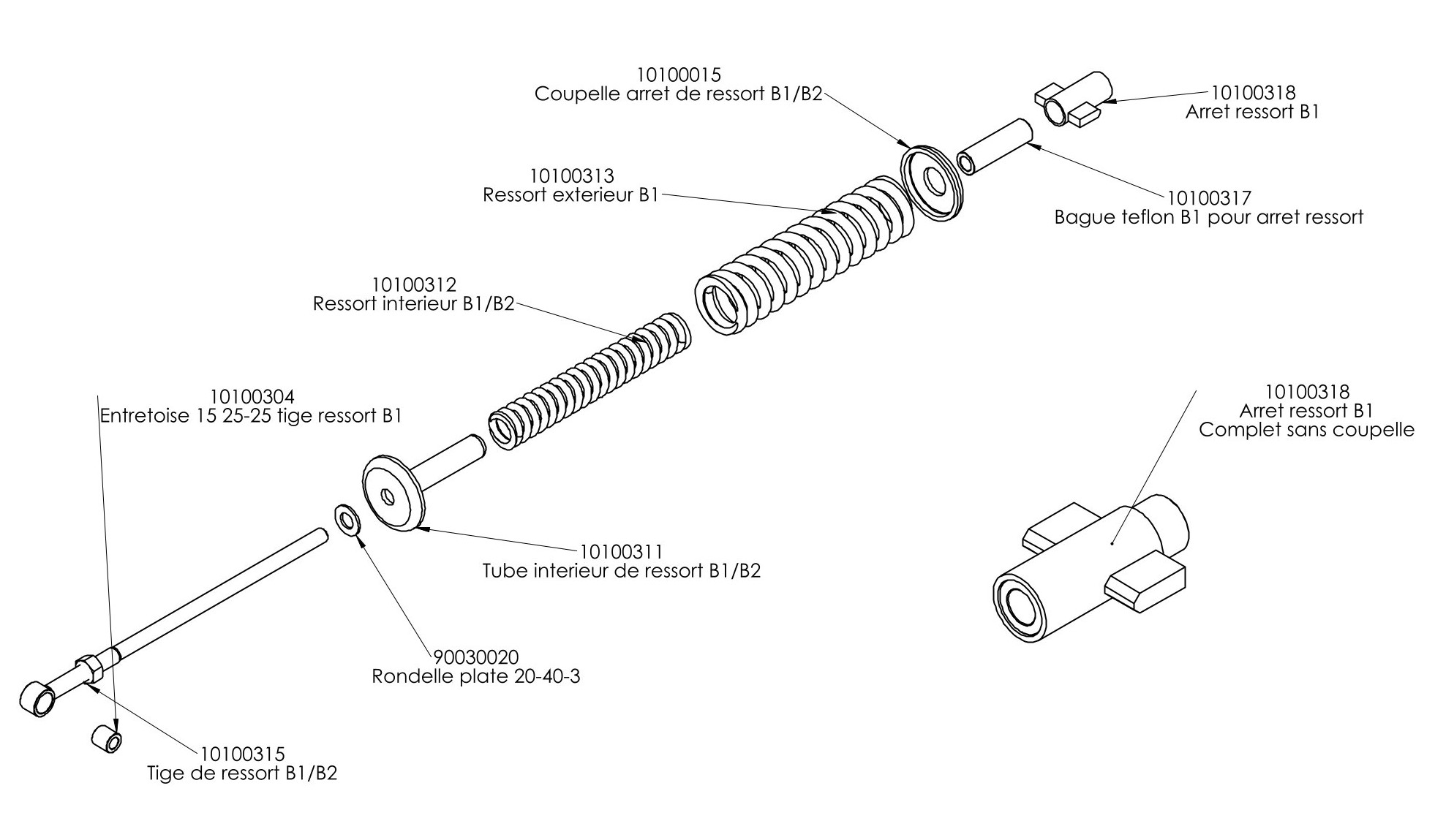 10100015
Coupelle arret de ressort B1/B2

10100318
Arret ressort B1

10100313
Ressort exterieur B1

10100317
Bague teflon B1 pour arret ressort

10100312
Ressort interieur B1/B2

10100304
Entretoise 15 25-25 tige ressort B1

10100318
Arret ressort B1
Complet sans coupelle

10100311
Tube interieur de ressort B1/B2

90030020
Rondelle plate 20-40-3

10100315
Tige de ressort B1/B2