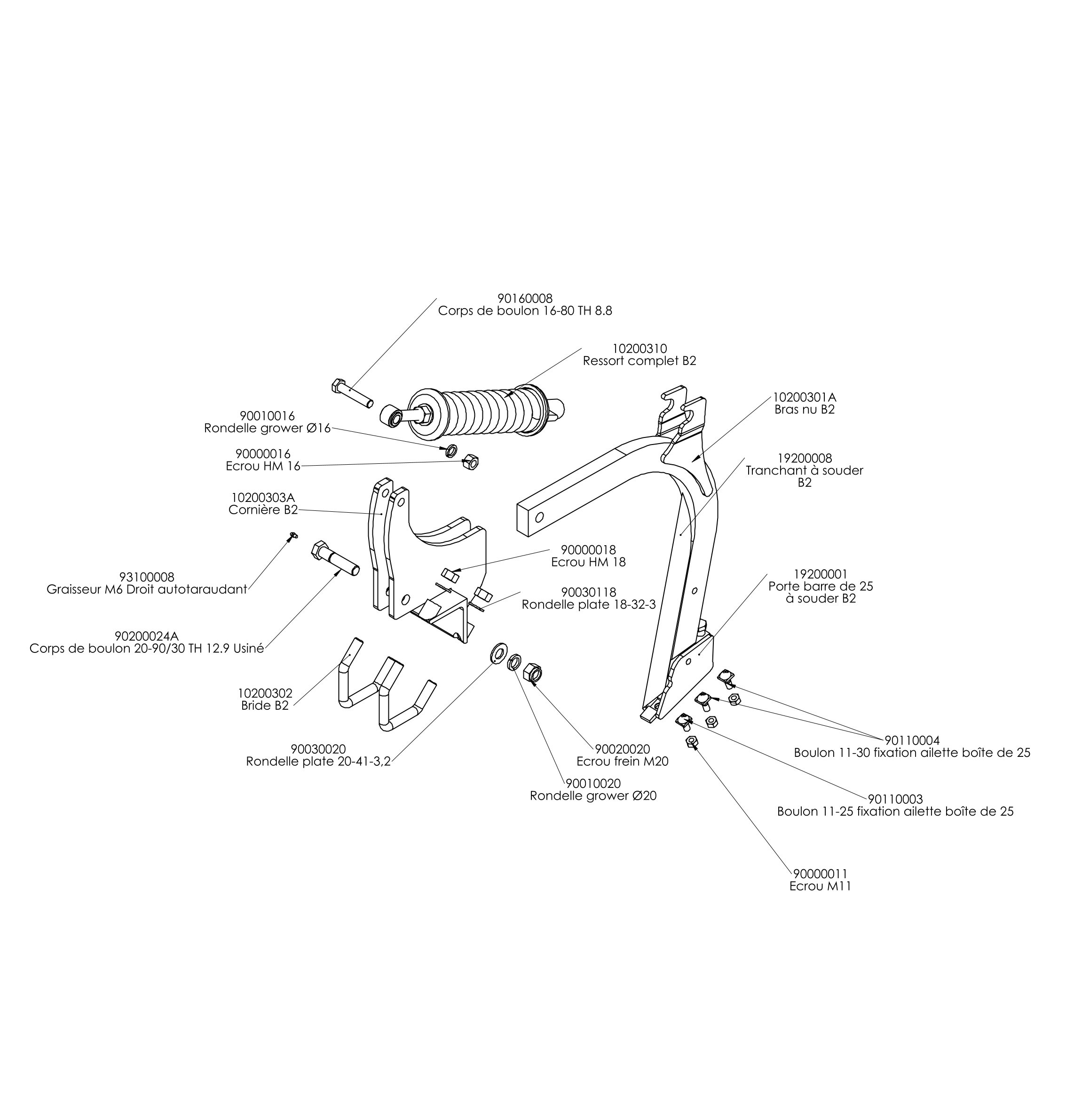 90160008
Corps de boulon 16-80 TH 8.8

10200310
Ressort complet B2

10200301A
Bras nu B2

90010016
Rondelle grower Ø16

90000016
Ecrou HM 16

19200008
Tranchant à souder
B2

10200303A
Cornière B2

90000018
Ecrou HM 18

93100008
Graisseur M6 Droit autotaraudant

90030118
Rondelle plate 18-32-3

19200001
Porte barre de 25
à souder B2

90200024A
Corps de boulon 20-90/30 TH 12.9 Usiné

10200302
Bride B2

90030020
Rondelle plate 20-41-3,2

90020020
Ecrou frein M20

90010020
Rondelle grower Ø20

90110004
Boulon 11-30 fixation ailette boîte de 25

90110003
Boulon 11-25 fixation ailette boîte de 25

90000011
Ecrou M11