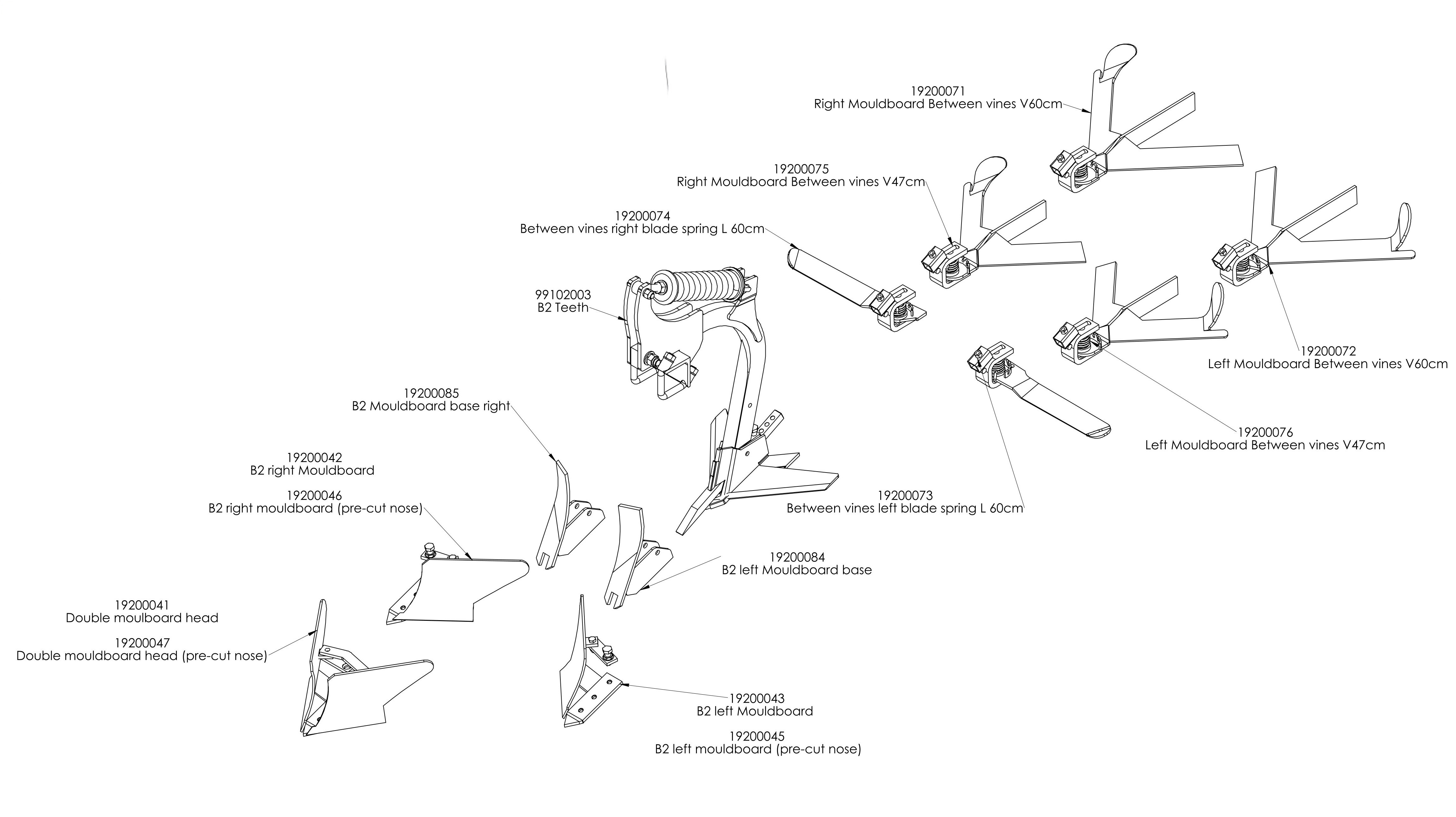 19200071
Right Mouldboard Between vines V60cm

19200075
Right Mouldboard Between vines V47cm

19200074
Between vines right blade spring L 60cm

99102003
B2 Teeth

19200072
Left Mouldboard Between vines V60cm

19200076
Left Mouldboard Between vines V47cm

19200085
B2 Mouldboard base right

19200042
B2 right Mouldboard

19200046
B2 right mouldboard (pre-cut nose)

19200073
Between vines left blade spring L 60cm

19200084
B2 left Mouldboard base

19200041
Double moulboard head

19200047
Double mouldboard head (pre-cut nose)

19200043
B2 left Mouldboard

19200045
B2 left mouldboard (pre-cut nose)