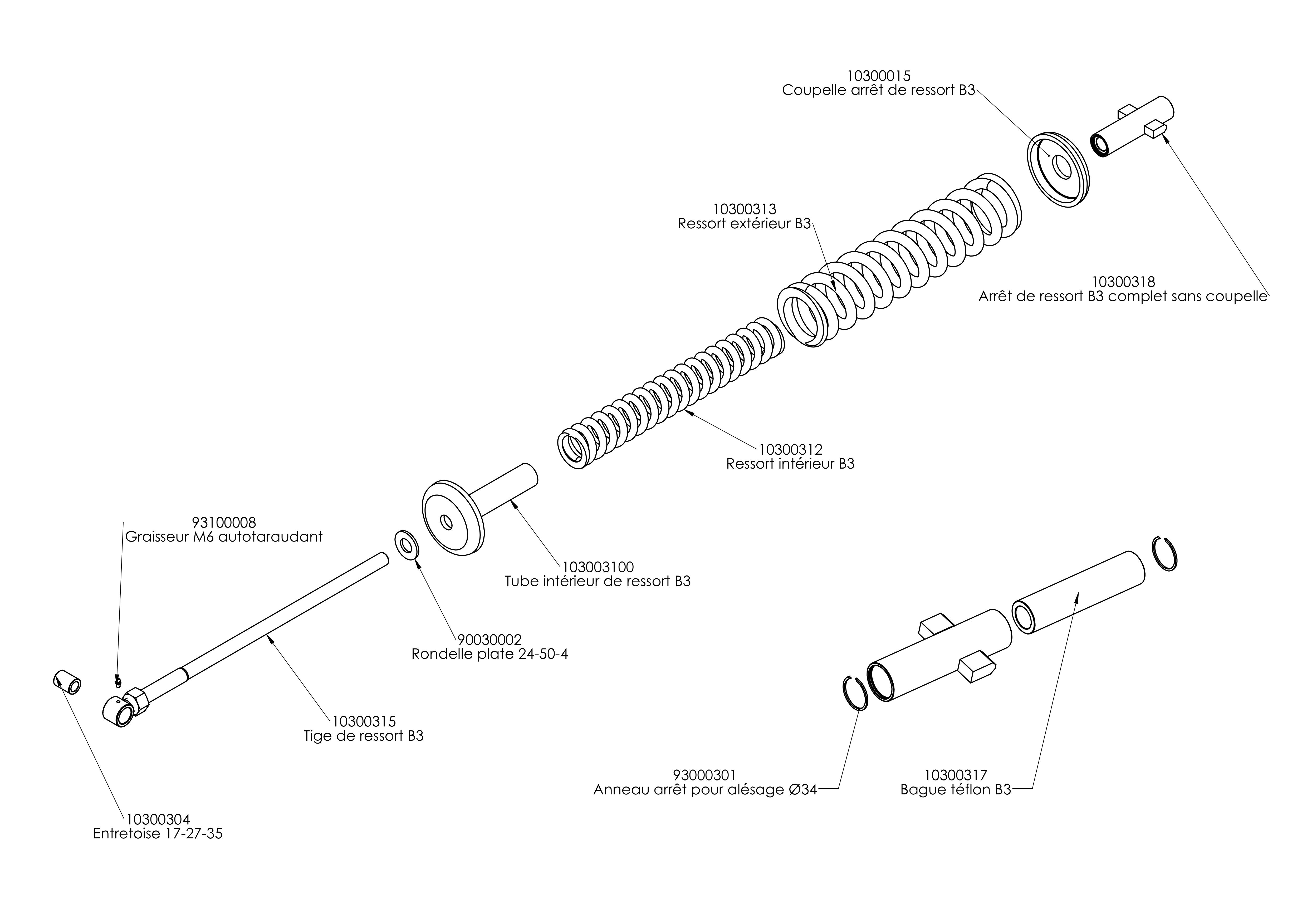 10300015
Coupelle arrêt de ressort B3

10300313
Ressort extérieur B3

10300318
Arrêt de ressort B3 complet sans coupelle

10300312
Ressort intérieur B3

93100008
Graisseur M6 autotaraudant

103003100
Tube intérieur de ressort B3

90030002
Rondelle plate 24-50-4

10300315
Tige de ressort B3

93000301
Anneau arrêt pour alésage Ø34

10300317
Bague téflon B3

10300304
Entretoise 17-27-35